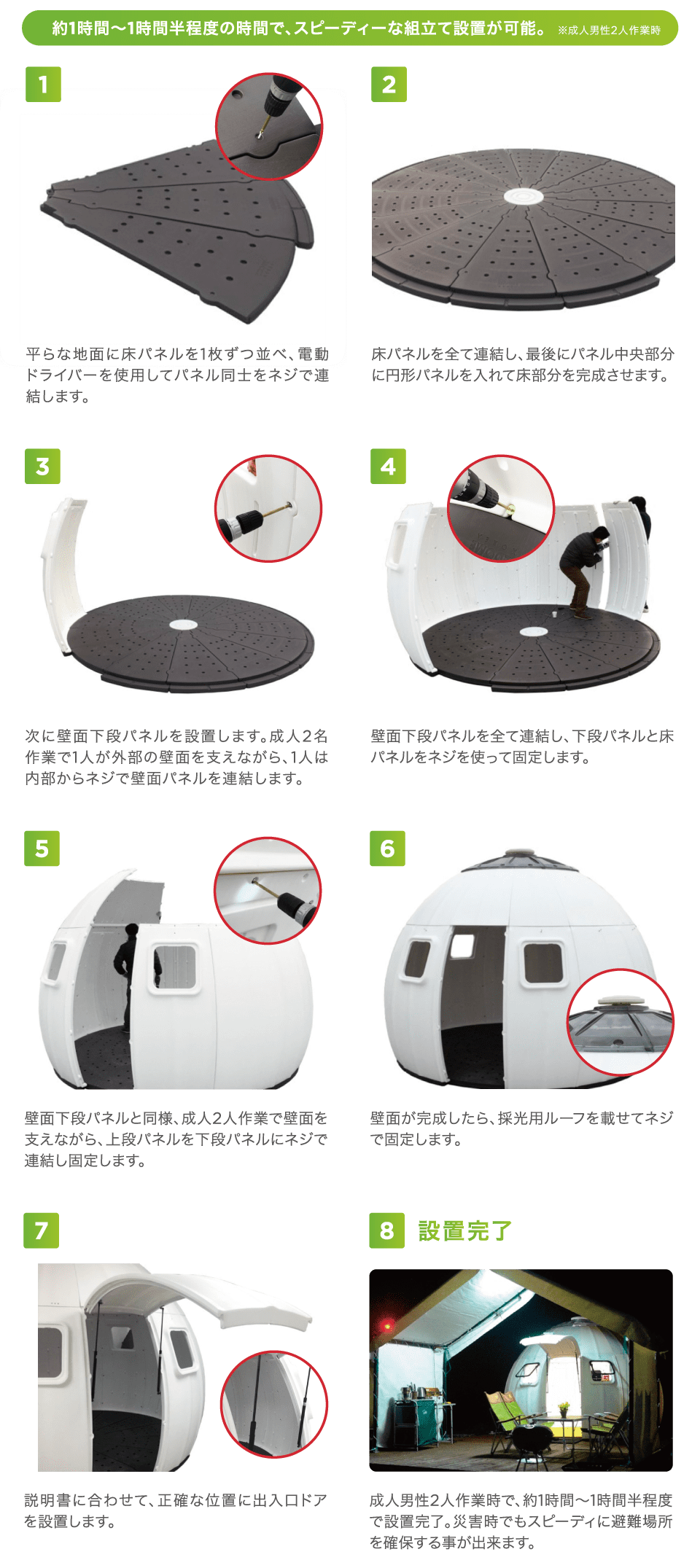 約1時間〜1時間半程度の時間で、スピーディーな組立て設置が可能。 ※成人男性2人作業時

1

平らな地面に床パネルを1枚ずつ並べ、電動ドライバーを使用してパネル同士をネジで連結します。

2

床パネルを全て連結し、最後にパネル中央部分に円形パネルを入れて床部分を完成させます。

3

次に壁面下段パネルを設置します。成人2名作業で1人が外部の壁面を支えながら、1人は内部からネジで壁面パネルを連結します。

4

壁面下段パネルを全て連結し、下段パネルと床パネルをネジを使って固定します。

5

壁面下段パネルと同様、成人2人作業で壁面を支えながら、上段パネルを下段パネルにネジで連結し固定します。

6

壁面が完成したら、採光用ルーフを載せてネジで固定します。

7

説明書に合わせて、正確な位置に出入口ドアを設置します。

8 設置完了

成人男性2人作業時で、約1時間〜1時間半程度で設置完了。災害時でもスピーディに避難場所を確保する事が出来ます。