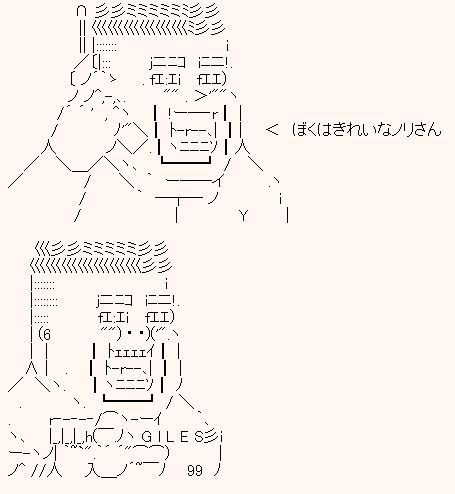 < ぼくはきれいなノリさん

GILES

99