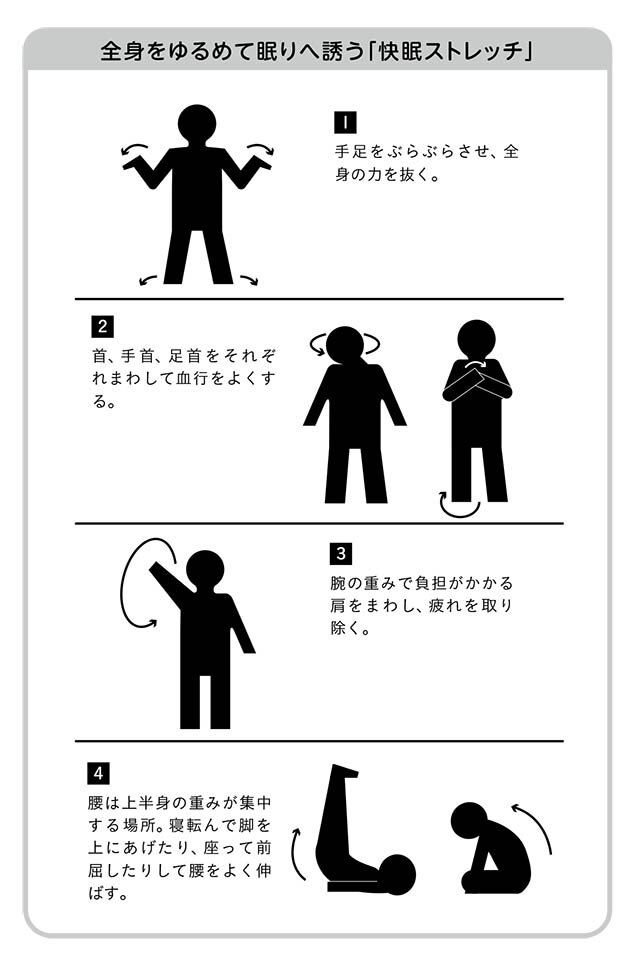 全身をゆるめて眠りへ誘う「快眠ストレッチ」

1
手足をぶらぶらさせ、全身の力を抜く。

2
首、手首、足首をそれぞれまわして血行をよくする。

3
腕の重みで負担がかかる肩をまわし、疲れを取り除く。

4
腰は上半身の重みが集中する場所。寝転んで脚を上にあげたり、座って前屈したりして腰をよく伸ばす。