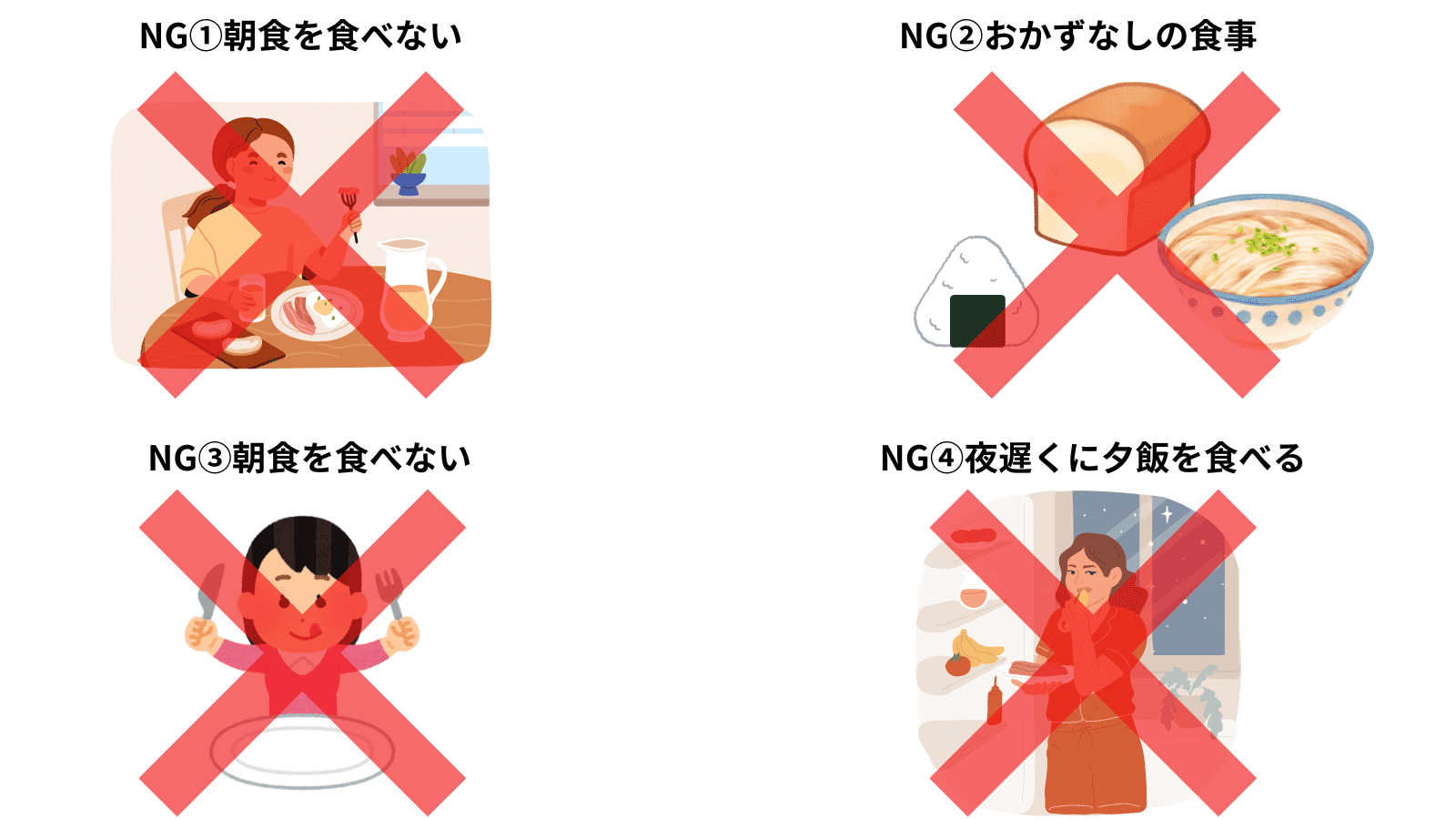 NG①朝食を食べない

NG②おかずなしの食事

NG③朝食を食べない

NG④夜遅くに夕飯を食べる