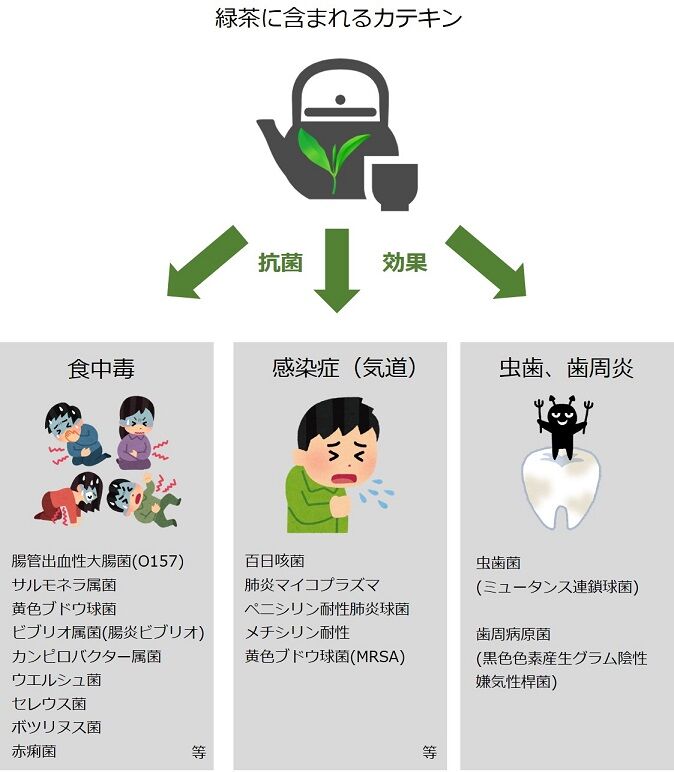 緑茶に含まれるカテキン

抗菌　効果

食中毒

腸管出血性大腸菌(O157)
サルモネラ属菌
黄色ブドウ球菌
ビブリオ属菌(腸炎ビブリオ)
カンピロバクター属菌
ウエルシュ菌
セレウス菌
ボツリヌス菌
赤痢菌　等

感染症（気道）

百日咳菌
肺炎マイコプラズマ
ペニシリン耐性肺炎球菌
メチシリン耐性
黄色ブドウ球菌(MRSA)
等

虫歯、歯周炎

虫歯菌
(ミュータンス連鎖球菌)

歯周病原菌
(黒色色素産生グラム陰性嫌気性桿菌)