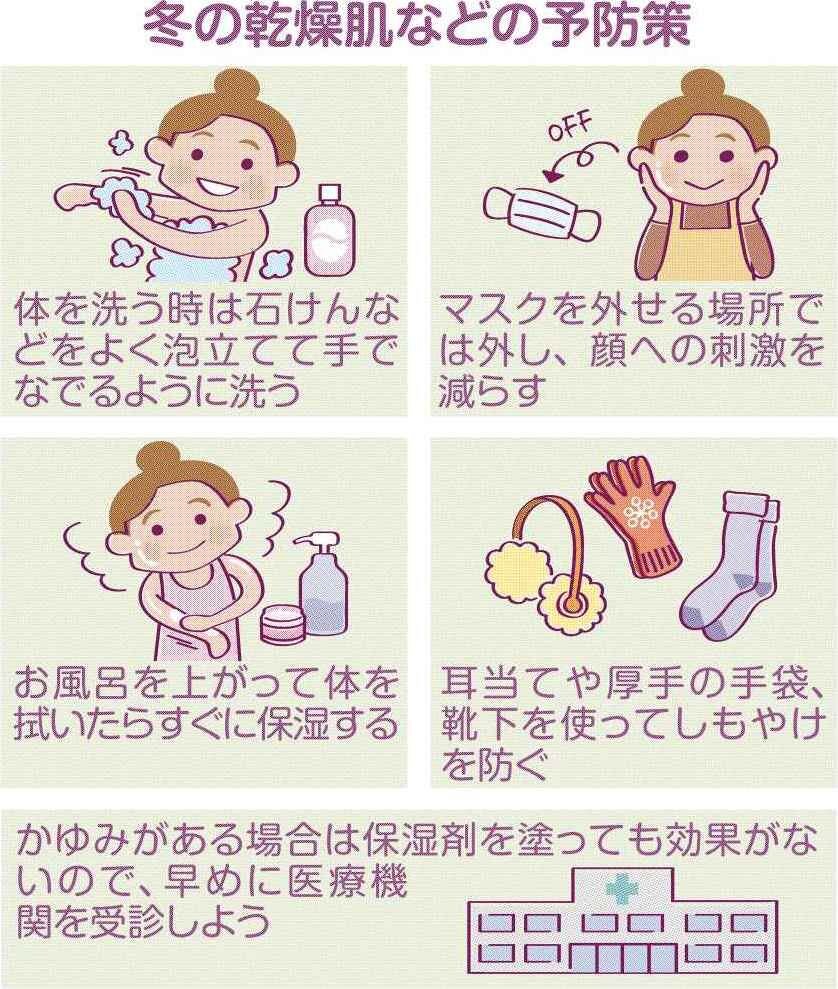 冬の乾燥肌などの予防策

体を洗う時は石けんなどをよく泡立てて手でなでるように洗う

OFF

マスクを外せる場所では外し、顔への刺激を減らす

お風呂を上がって体を拭いたらすぐに保湿する

耳当てや厚手の手袋、靴下を使ってしもやけを防ぐ

かゆみがある場合は保湿剤を塗っても効果がないので、早めに医療機関を受診しよう