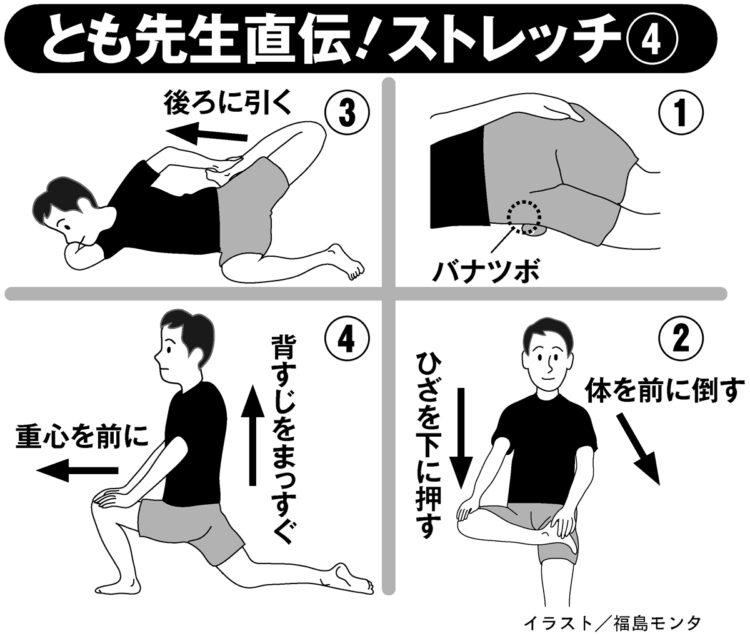 とも先生直伝！ストレッチ④

①
バナツボ

②
ひざを下に押す
体を前に倒す

③
後ろに引く

④
背すじをまっすぐ
重心を前に

イラスト／福島モンタ