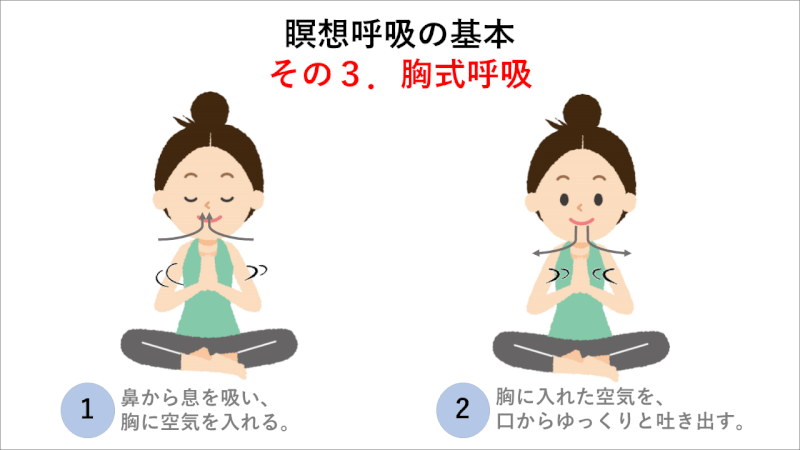 瞑想呼吸の基本
その３．胸式呼吸

1 鼻から息を吸い、胸に空気を入れる。

2 胸に入れた空気を、口からゆっくりと吐き出す。