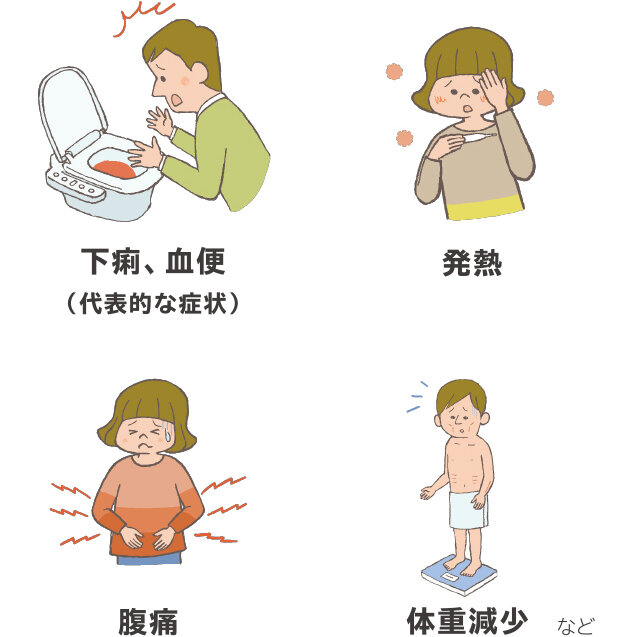 下痢、血便
（代表的な症状）

発熱

腹痛

体重減少 など