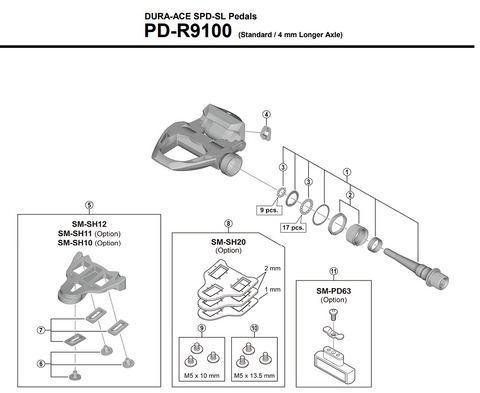 DURA-ACE SPD-SL Pedals
PD-R9100 (Standard / 4 mm Longer Axle)

4

3

3

1

2

9 pcs.

17 pcs.

5

SM-SH12
SM-SH11 (Option)
SM-SH10 (Option)

7

6

8

SM-SH20
(Option)

2 mm

1 mm

9

M5 x 10 mm

10

M5 x 13.5 mm

11

SM-PD63
(Option)