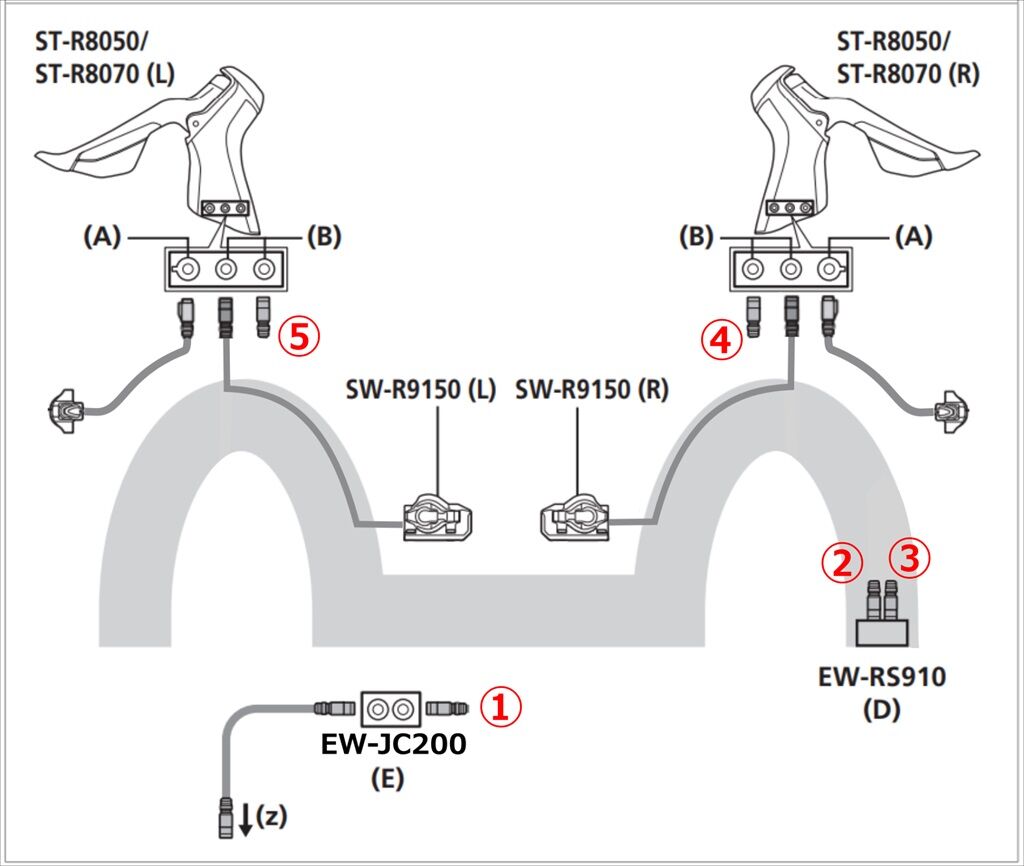 ST-R8050/
ST-R8070 (L)

ST-R8050/
ST-R8070 (R)

(A)
(B)

(B)
(A)

⑤

④

SW-R9150 (L)
SW-R9150 (R)

②
③

EW-RS910
(D)

①
EW-JC200
(E)

(z)