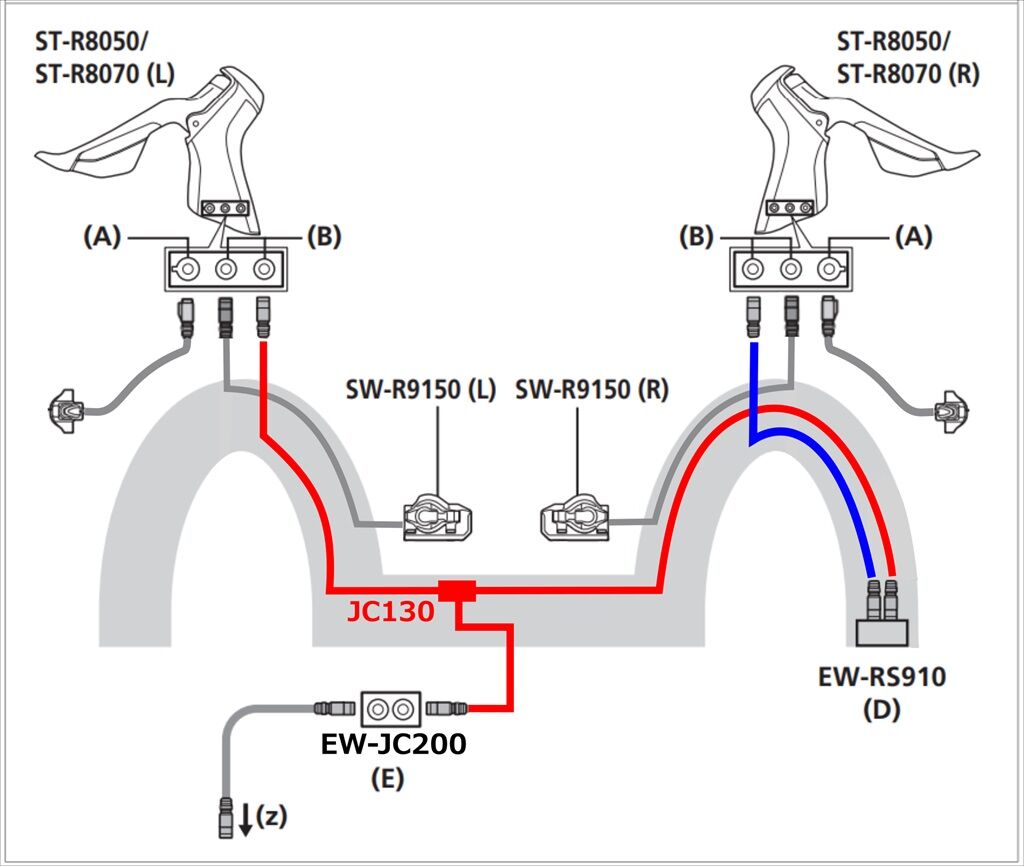 ST-R8050/
ST-R8070 (L)

ST-R8050/
ST-R8070 (R)

(A)
(B)

(B)
(A)

SW-R9150 (L)
SW-R9150 (R)

JC130

EW-RS910
(D)

EW-JC200
(E)

(z)