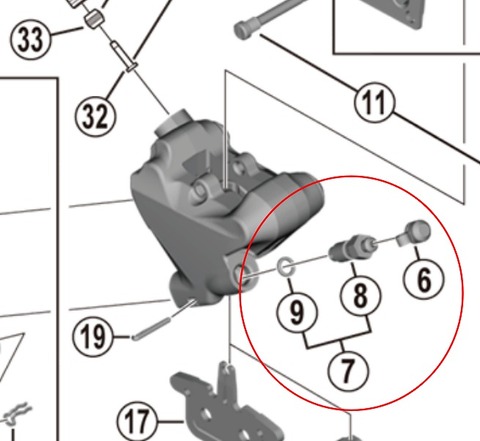 33
32
11
6
8
9
7
19
17