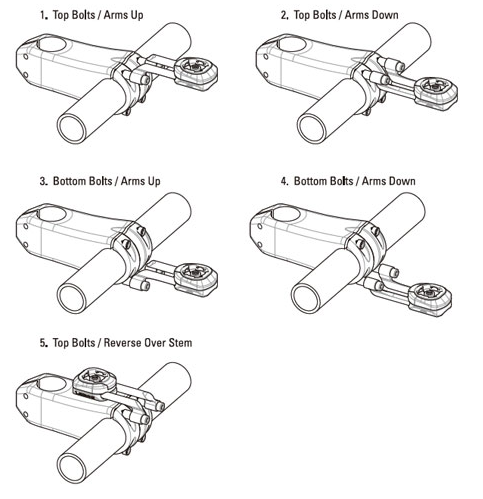 1. Top Bolts / Arms Up

2. Top Bolts / Arms Down

3. Bottom Bolts / Arms Up

4. Bottom Bolts / Arms Down

5. Top Bolts / Reverse Over Stem