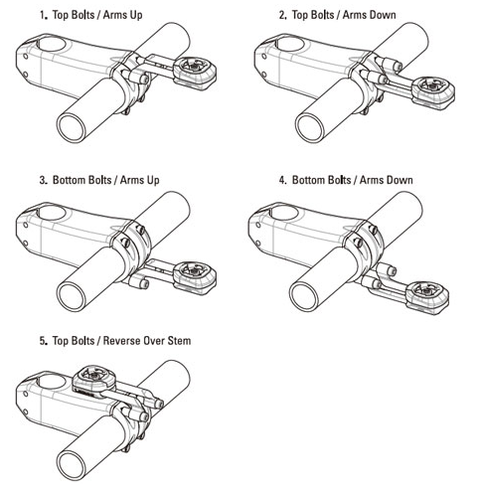 1. Top Bolts / Arms Up

2. Top Bolts / Arms Down

3. Bottom Bolts / Arms Up

4. Bottom Bolts / Arms Down

5. Top Bolts / Reverse Over Stem