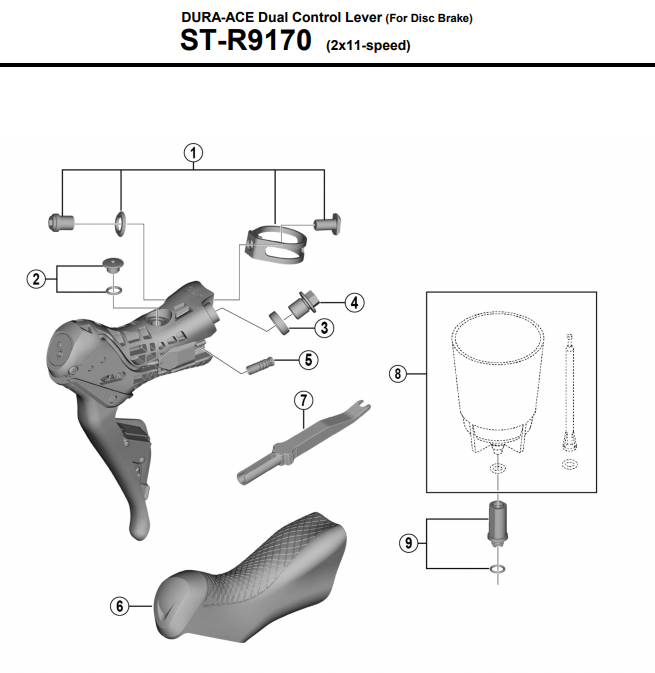 DURA-ACE Dual Control Lever (For Disc Brake)
ST-R9170 (2x11-speed)

1
2
4
3
5
7
8
9
6