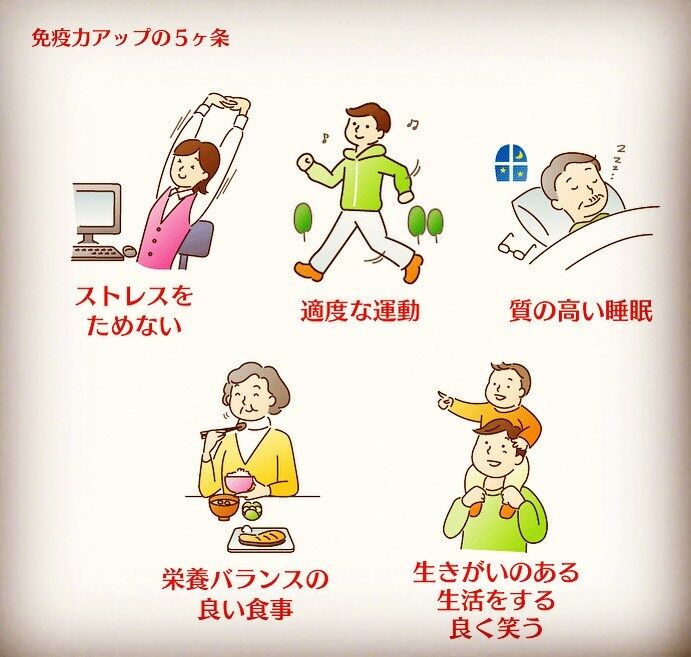 免疫力アップの5ヶ条

ストレスをためない

適度な運動

質の高い睡眠

栄養バランスの良い食事

生きがいのある生活をする
良く笑う