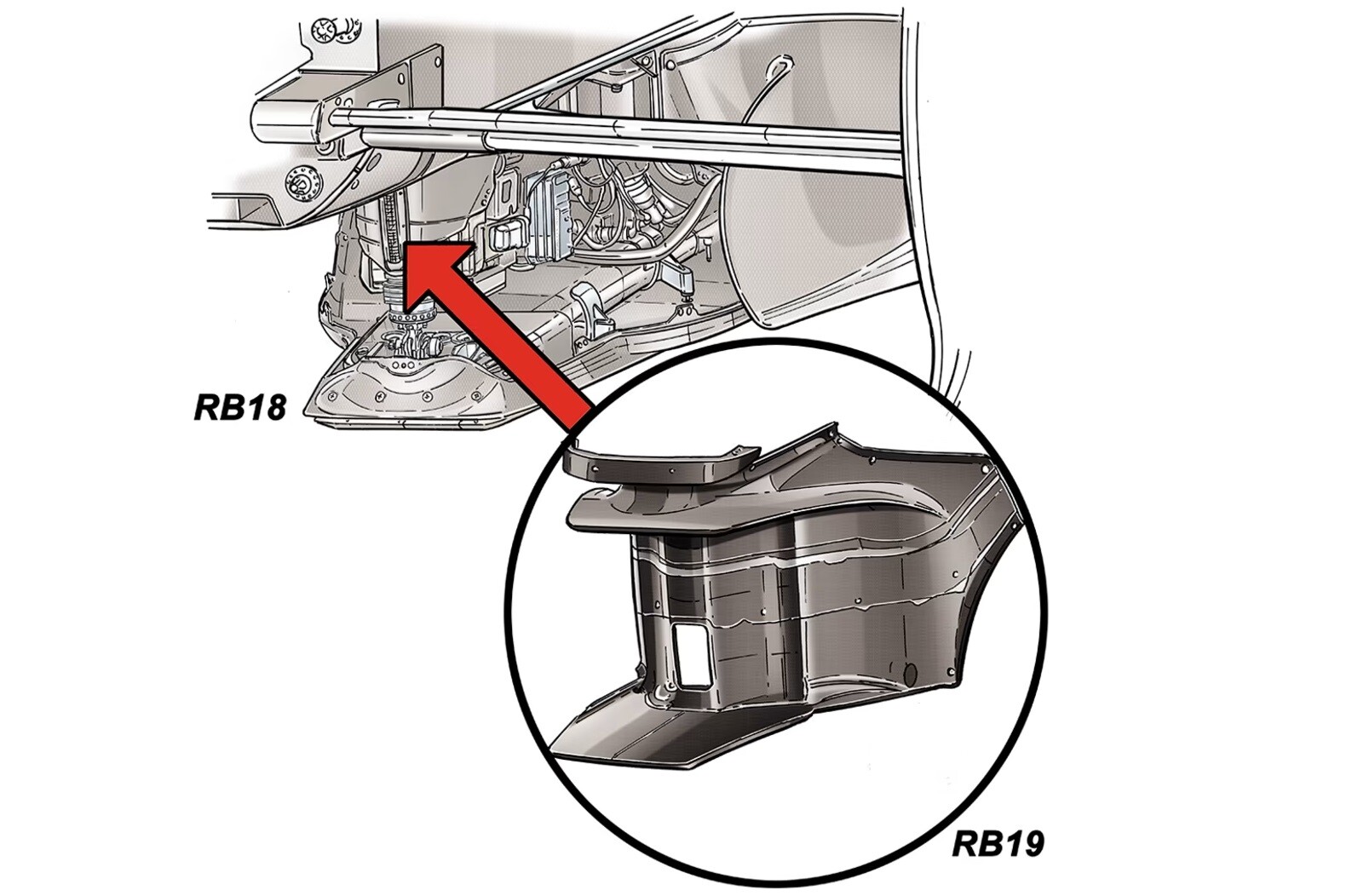 RB18

RB19