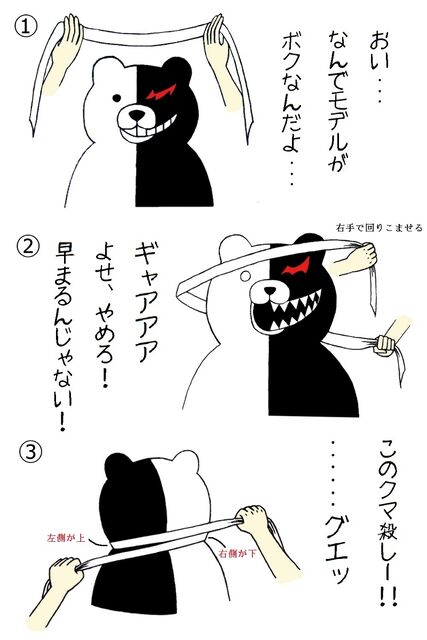 ①

おい・・・
なんでモデルが
ボクなんだよ・・・

②

右手で回りこませる

ギャアアア
よせ、やめろ!
早まるんじゃない!

③

このクマ殺しー!!
・・・・・グエッ

左側が上

右側が下