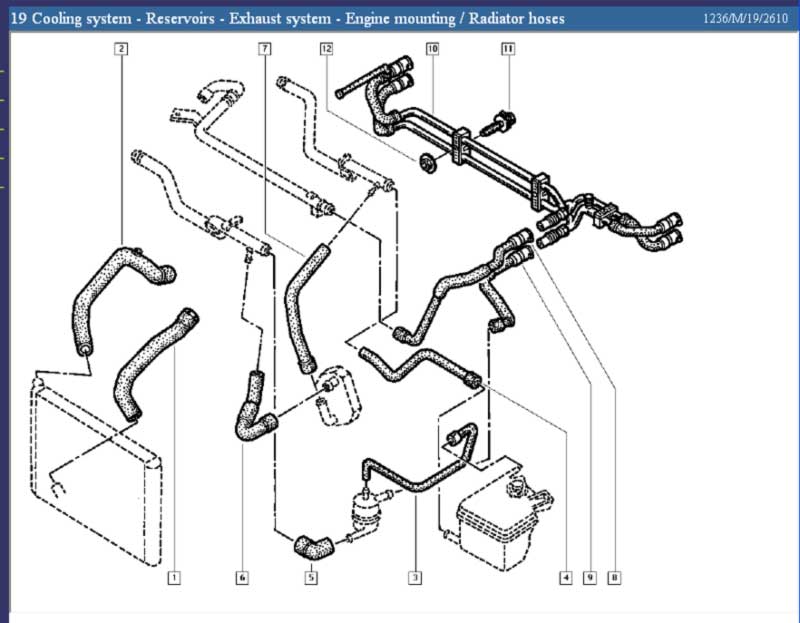 19 Cooling system - Reservoirs - Exhaust system - Engine mounting / Radiator hoses

1236/M/19/2610

2
7
12
10
11
1
6
5
3
4
9
8