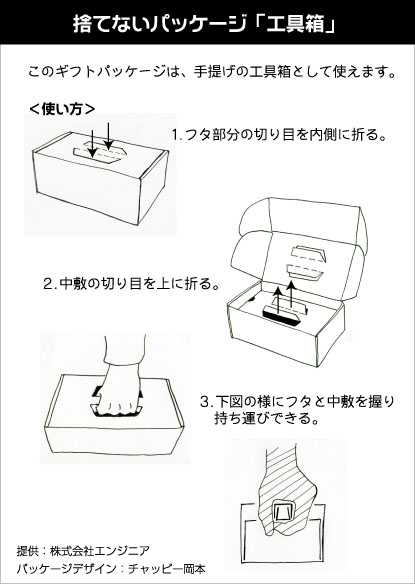 捨てないパッケージ「工具箱」

このギフトパッケージは、手提げの工具箱として使えます。

＜使い方＞

1. フタ部分の切り目を内側に折る。

2. 中敷の切り目を上に折る。

3. 下図の様にフタと中敷を握り持ち運びできる。

提供：株式会社エンジニア
パッケージデザイン：チャッピー岡本