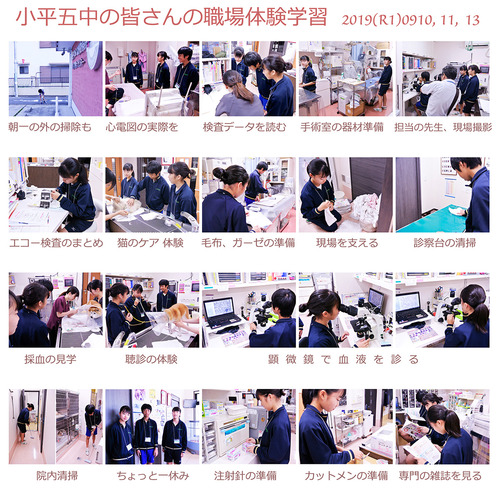 小平五中の皆さんの職場体験学習 2019(R1)0910, 11, 13

朝一の外の掃除も

心電図の実際を

検査データを読む

手術室の器材準備

担当の先生、現場撮影

エコー検査のまとめ

猫のケア 体験

毛布、ガーゼの準備

現場を支える

診察台の清掃

採血の見学

聴診の体験

顕微鏡で血液を診る

院内清掃

ちょっと一休み

注射針の準備

カットメンの準備

専門の雑誌を見る