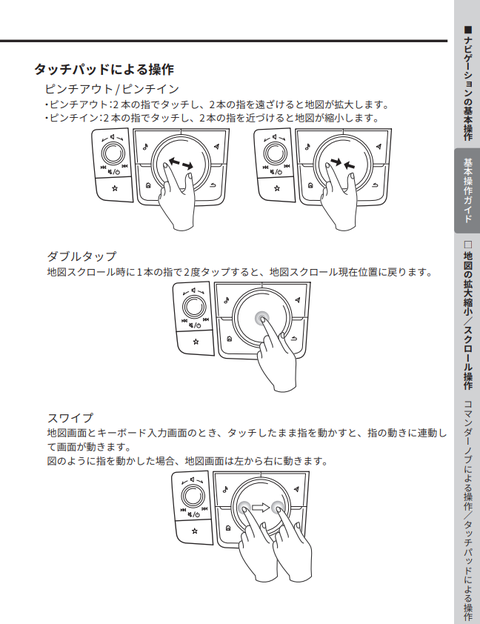 タッチパッドによる操作

ピンチアウト/ピンチイン

・ピンチアウト:2本の指でタッチし、2本の指を遠ざけると地図が拡大します。
・ピンチイン:2本の指でタッチし、2本の指を近づけると地図が縮小します。

ダブルタップ

地図スクロール時に1本の指で2度タップすると、地図スクロール現在位置に戻ります。

スワイプ

地図画面とキーボード入力画面のとき、タッチしたまま指を動かすと、指の動きに連動して画面が動きます。
図のように指を動かした場合、地図画面は左から右に動きます。

■ナビゲーションの基本操作

基本操作ガイド

□地図の拡大縮小/スクロール操作

コマンダーノブによる操作/タッチパッドによる操作