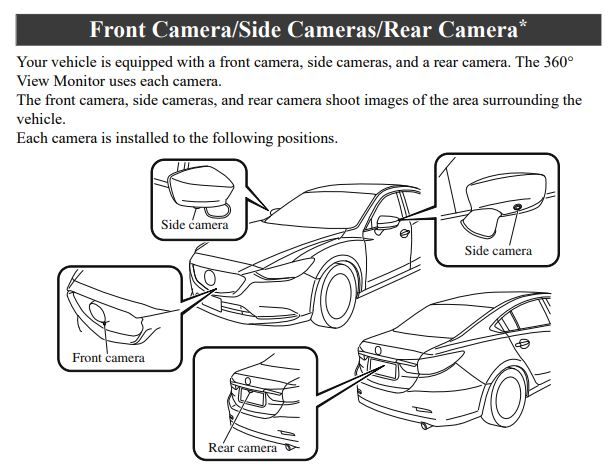 Front Camera/Side Cameras/Rear Camera*

Your vehicle is equipped with a front camera, side cameras, and a rear camera. The 360° View Monitor uses each camera.
The front camera, side cameras, and rear camera shoot images of the area surrounding the vehicle.
Each camera is installed to the following positions.

Side camera

Side camera

Front camera

Rear camera