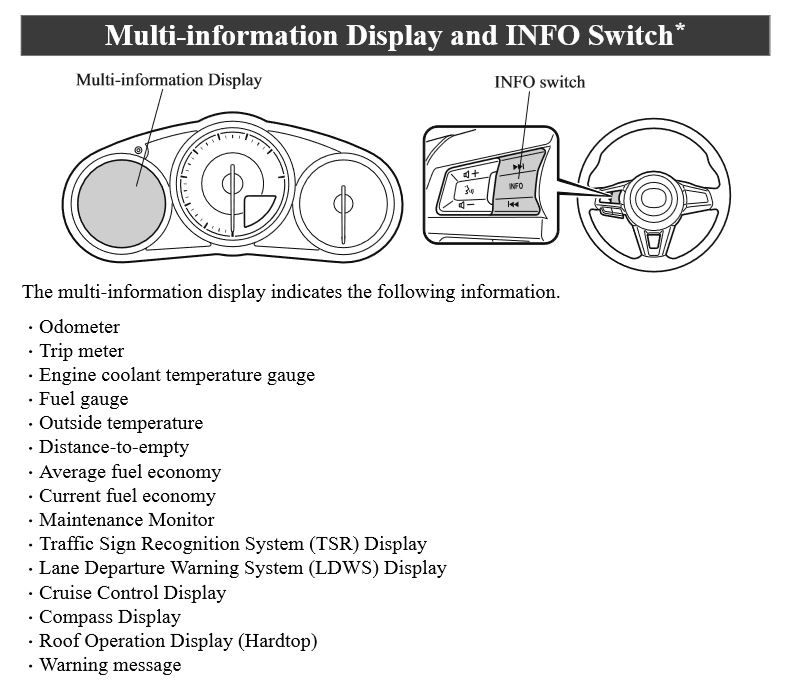 Multi-information Display and INFO Switch*

Multi-information Display

INFO switch

INFO

The multi-information display indicates the following information.

· Odometer
· Trip meter
· Engine coolant temperature gauge
· Fuel gauge
· Outside temperature
· Distance-to-empty
· Average fuel economy
· Current fuel economy
· Maintenance Monitor
· Traffic Sign Recognition System (TSR) Display
· Lane Departure Warning System (LDWS) Display
· Cruise Control Display
· Compass Display
· Roof Operation Display (Hardtop)
· Warning message