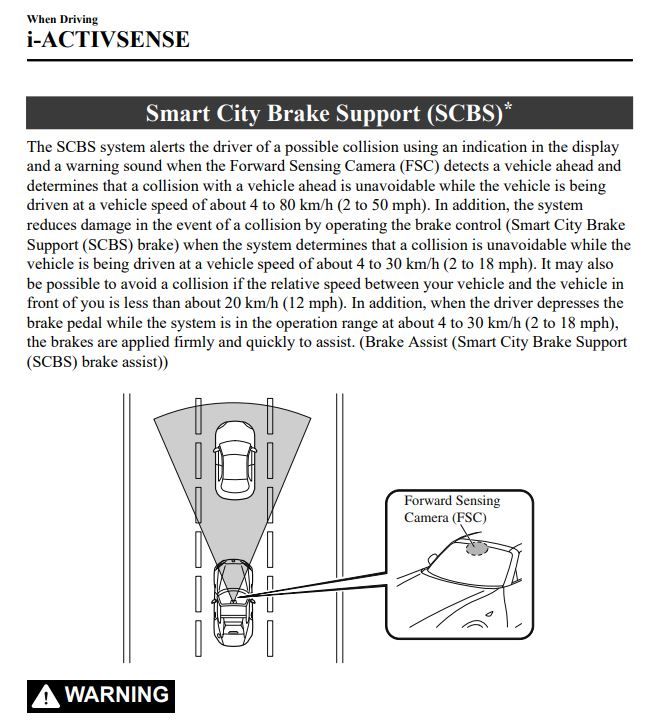 When Driving
i-ACTIVSENSE

Smart City Brake Support (SCBS)*

The SCBS system alerts the driver of a possible collision using an indication in the display and a warning sound when the Forward Sensing Camera (FSC) detects a vehicle ahead and determines that a collision with a vehicle ahead is unavoidable while the vehicle is being driven at a vehicle speed of about 4 to 80 km/h (2 to 50 mph). In addition, the system reduces damage in the event of a collision by operating the brake control (Smart City Brake Support (SCBS) brake) when the system determines that a collision is unavoidable while the vehicle is being driven at a vehicle speed of about 4 to 30 km/h (2 to 18 mph). It may also be possible to avoid a collision if the relative speed between your vehicle and the vehicle in front of you is less than about 20 km/h (12 mph). In addition, when the driver depresses the brake pedal while the system is in the operation range at about 4 to 30 km/h (2 to 18 mph), the brakes are applied firmly and quickly to assist. (Brake Assist (Smart City Brake Support (SCBS) brake assist))

Forward Sensing Camera (FSC)

WARNING