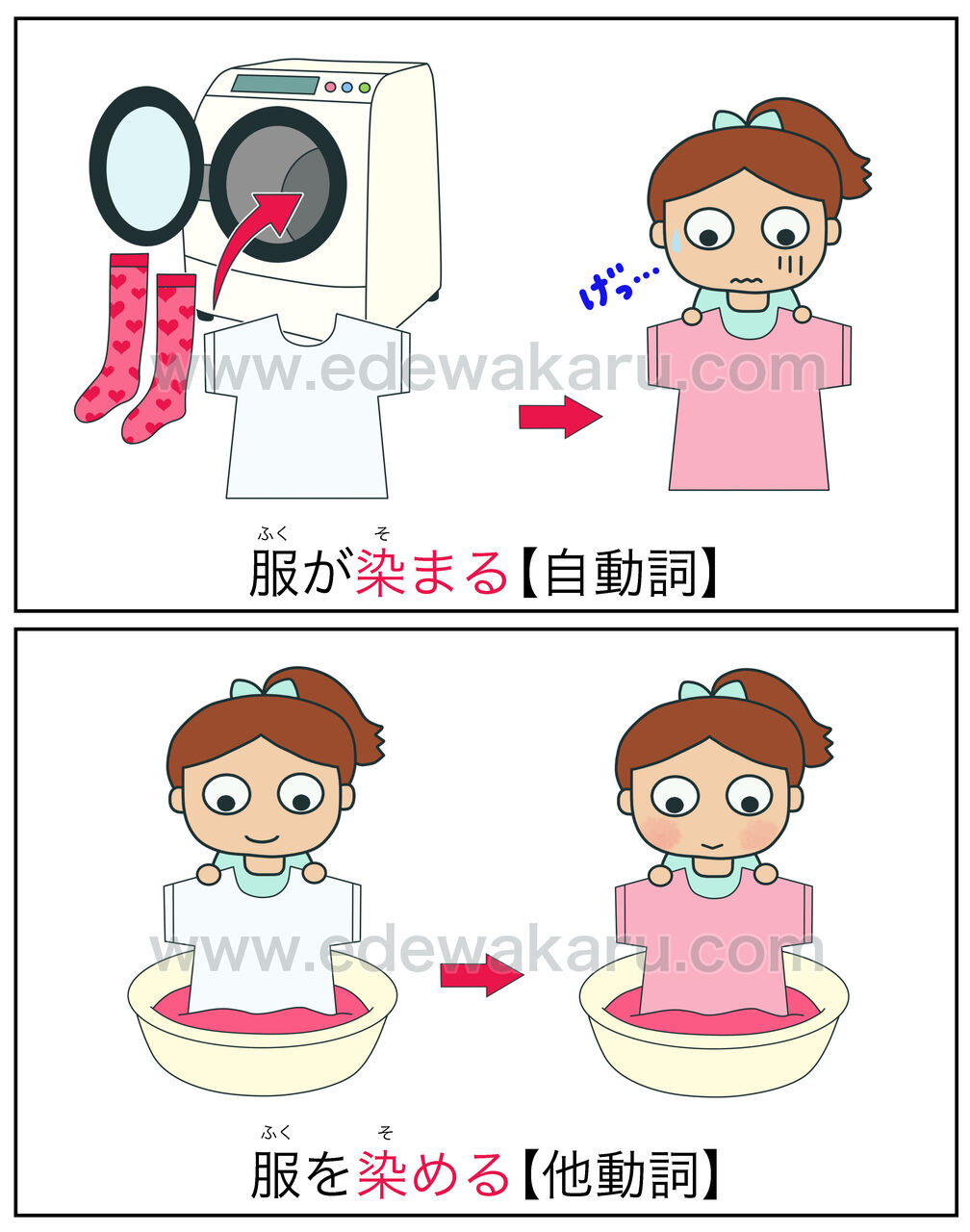 げっ…

www.edewakaru.com

ふく　そ
服が染まる【自動詞】

www.edewakaru.com

ふく　そ
服を染める【他動詞】