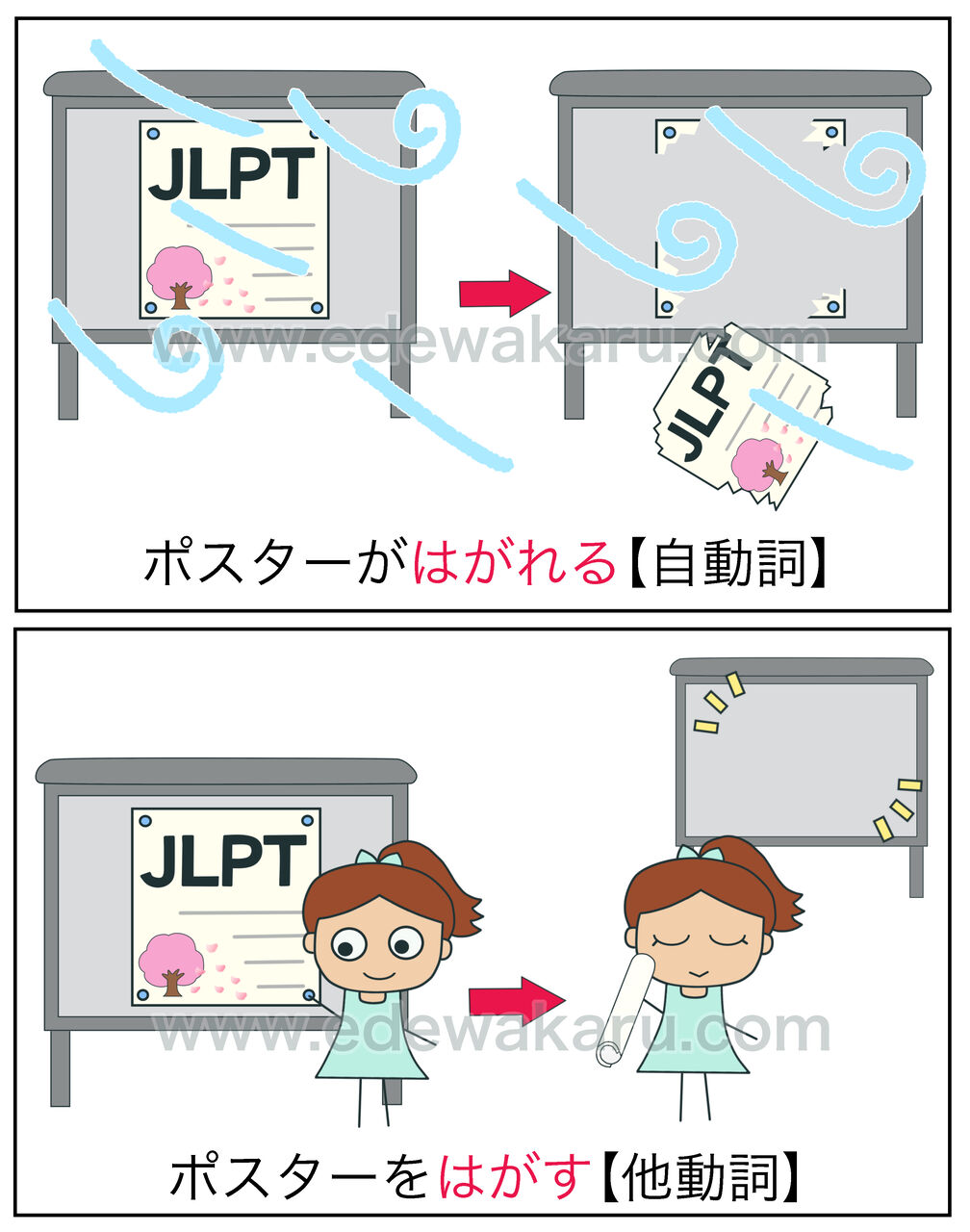 JLPT

JLPT

www.edewakaru.com

ポスターがはがれる【自動詞】

JLPT

www.edewakaru.com

ポスターをはがす【他動詞】