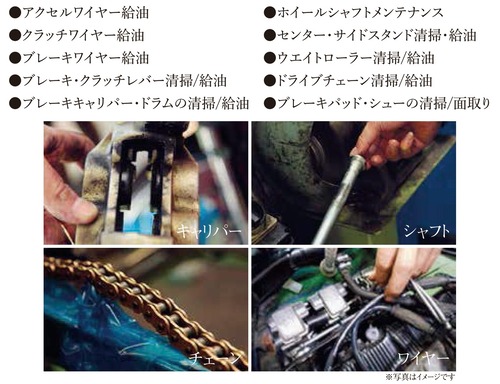 ●アクセルワイヤー給油
●クラッチワイヤー給油
●ブレーキワイヤー給油
●ブレーキ・クラッチレバー清掃/給油
●ブレーキキャリパー・ドラムの清掃/給油

●ホイールシャフトメンテナンス
●センター・サイドスタンド清掃・給油
●ウエイトローラー清掃/給油
●ドライブチェーン清掃/給油
●ブレーキパッド・シューの清掃/面取り

キャリパー

シャフト

チェーン

ワイヤー

※写真はイメージです