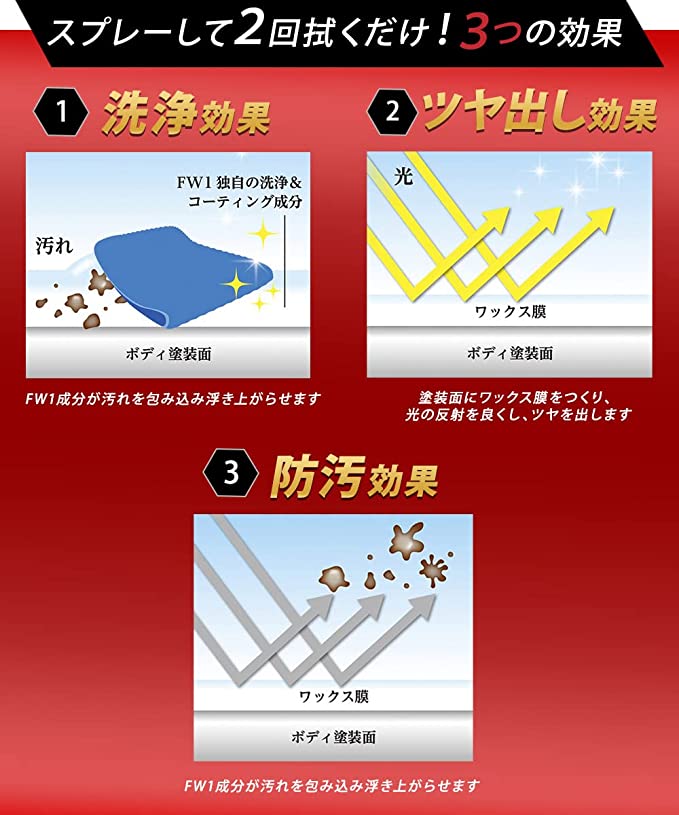 スプレーして2回拭くだけ！3つの効果

1 洗浄効果

FW1 独自の洗浄＆コーティング成分

汚れ

ボディ塗装面

FW1成分が汚れを包み込み浮き上がらせます

2 ツヤ出し効果

光

ワックス膜

ボディ塗装面

塗装面にワックス膜をつくり、光の反射を良くし、ツヤを出します

3 防汚効果

ワックス膜

ボディ塗装面

FW1成分が汚れを包み込み浮き上がらせます