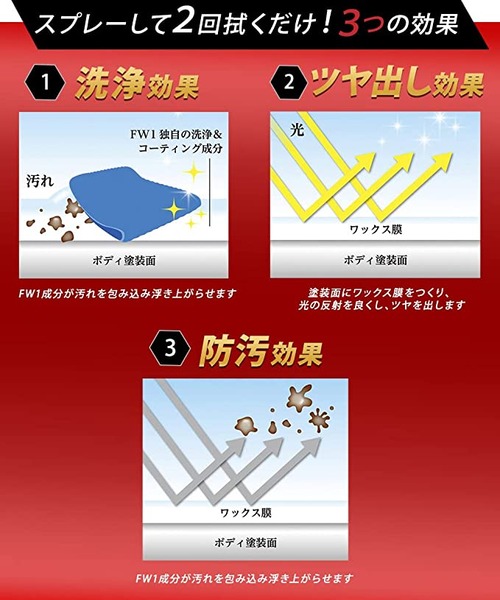 スプレーして2回拭くだけ！3つの効果

1 洗浄効果

FW1 独自の洗浄＆コーティング成分

汚れ

ボディ塗装面

FW1成分が汚れを包み込み浮き上がらせます

2 ツヤ出し効果

光

ワックス膜

ボディ塗装面

塗装面にワックス膜をつくり、光の反射を良くし、ツヤを出します

3 防汚効果

ワックス膜

ボディ塗装面

FW1成分が汚れを包み込み浮き上がらせます