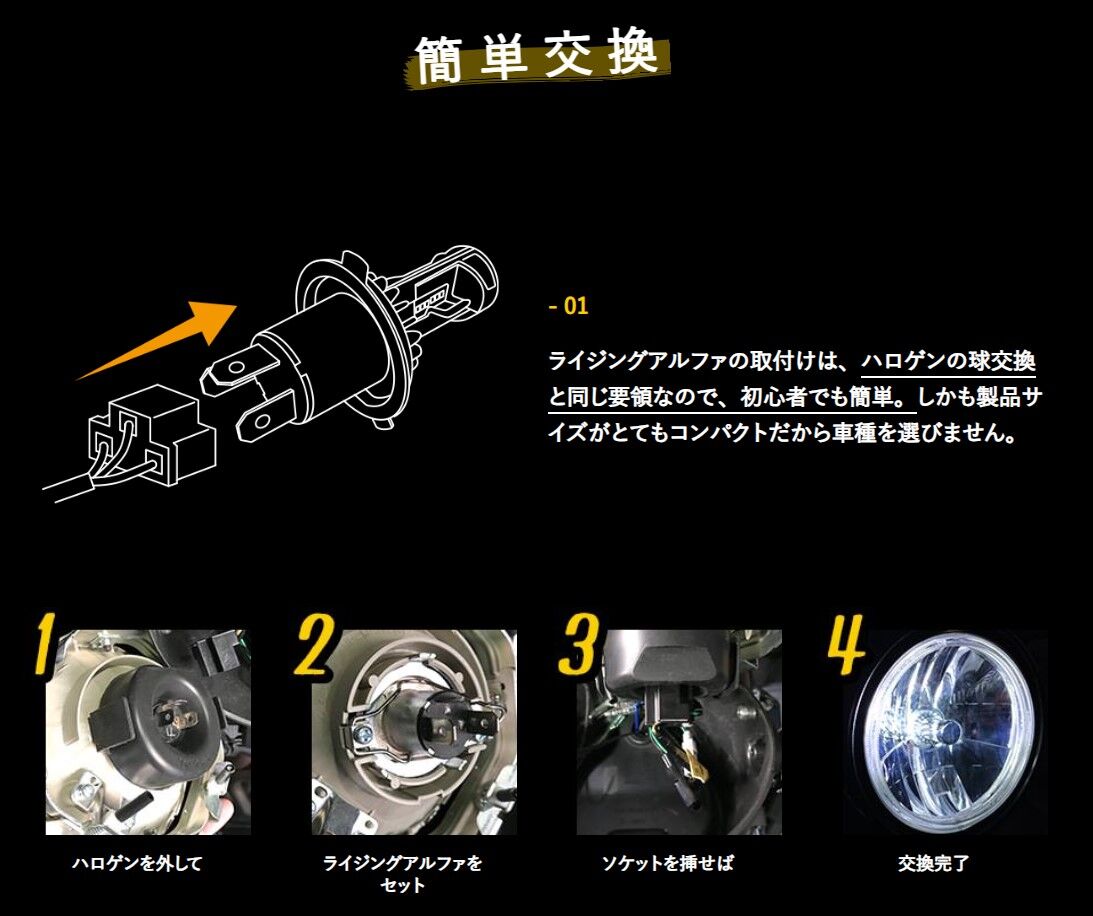 簡単交換

- 01

ライジングアルファの取付けは、ハロゲンの球交換と同じ要領なので、初心者でも簡単。しかも製品サイズがとてもコンパクトだから車種を選びません。

1

ハロゲンを外して

2

ライジングアルファをセット

3

ソケットを挿せば

4

交換完了