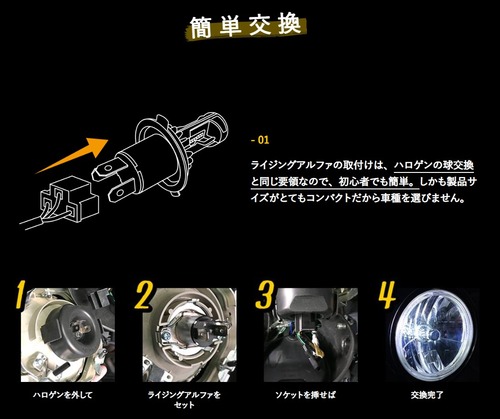 簡単交換

- 01

ライジングアルファの取付けは、ハロゲンの球交換と同じ要領なので、初心者でも簡単。しかも製品サイズがとてもコンパクトだから車種を選びません。

1

ハロゲンを外して

2

ライジングアルファをセット

3

ソケットを挿せば

4

交換完了