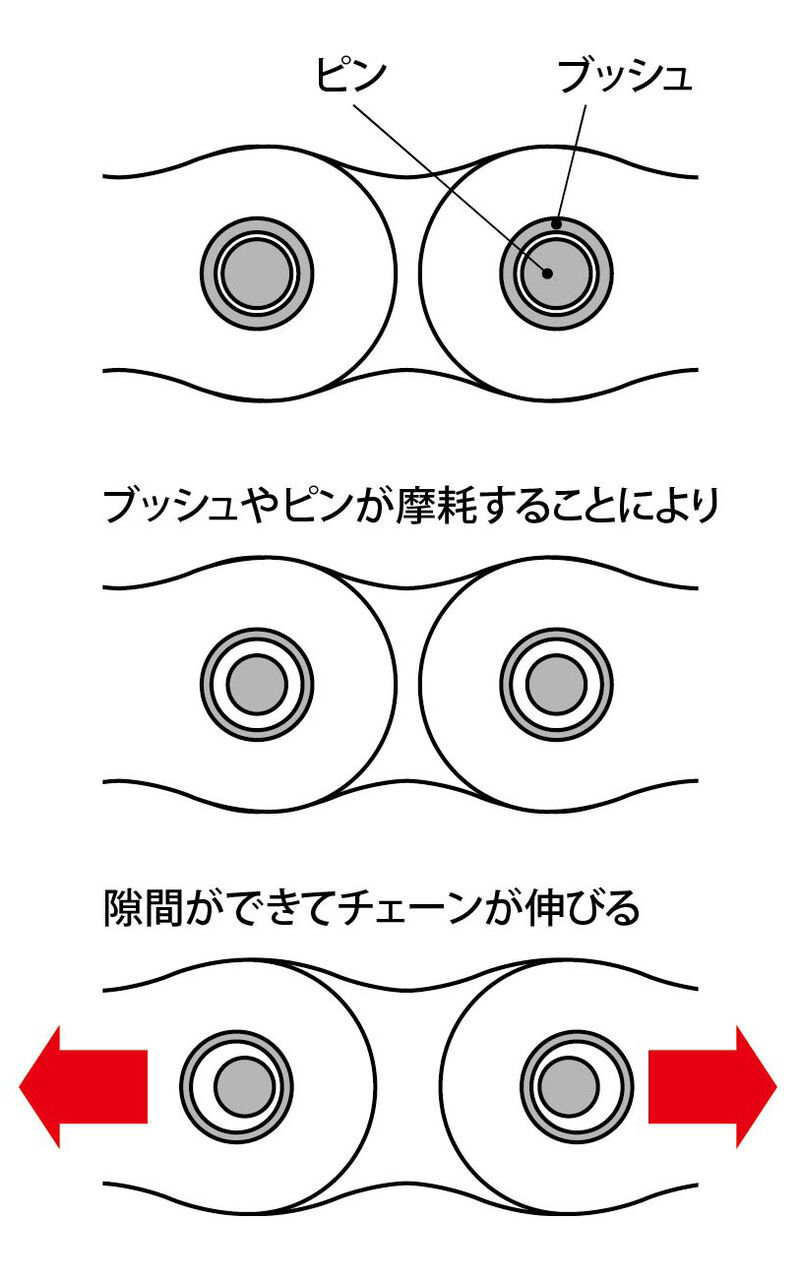 ピン
ブッシュ

ブッシュやピンが摩耗することにより

隙間ができてチェーンが伸びる