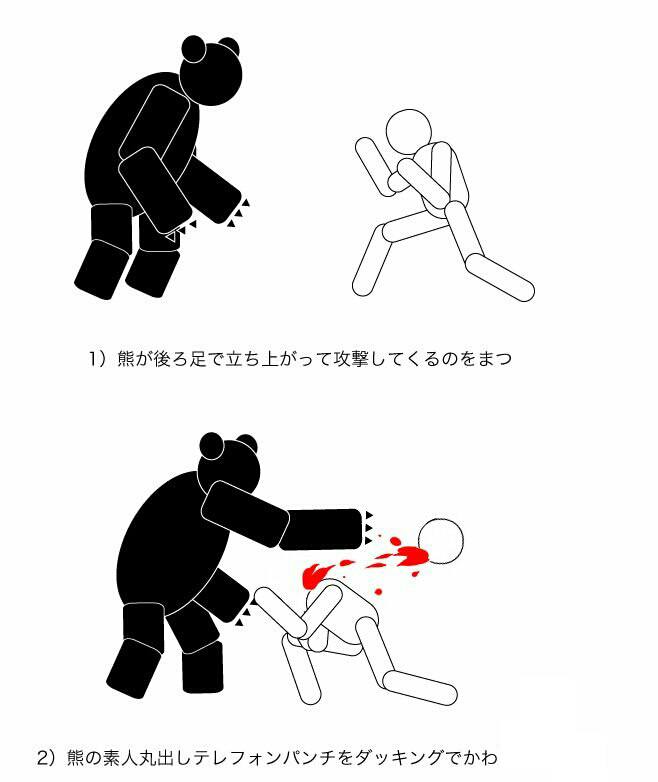 1）熊が後ろ足で立ち上がって攻撃してくるのをまつ

2）熊の素人丸出しテレフォンパンチをダッキングでかわ