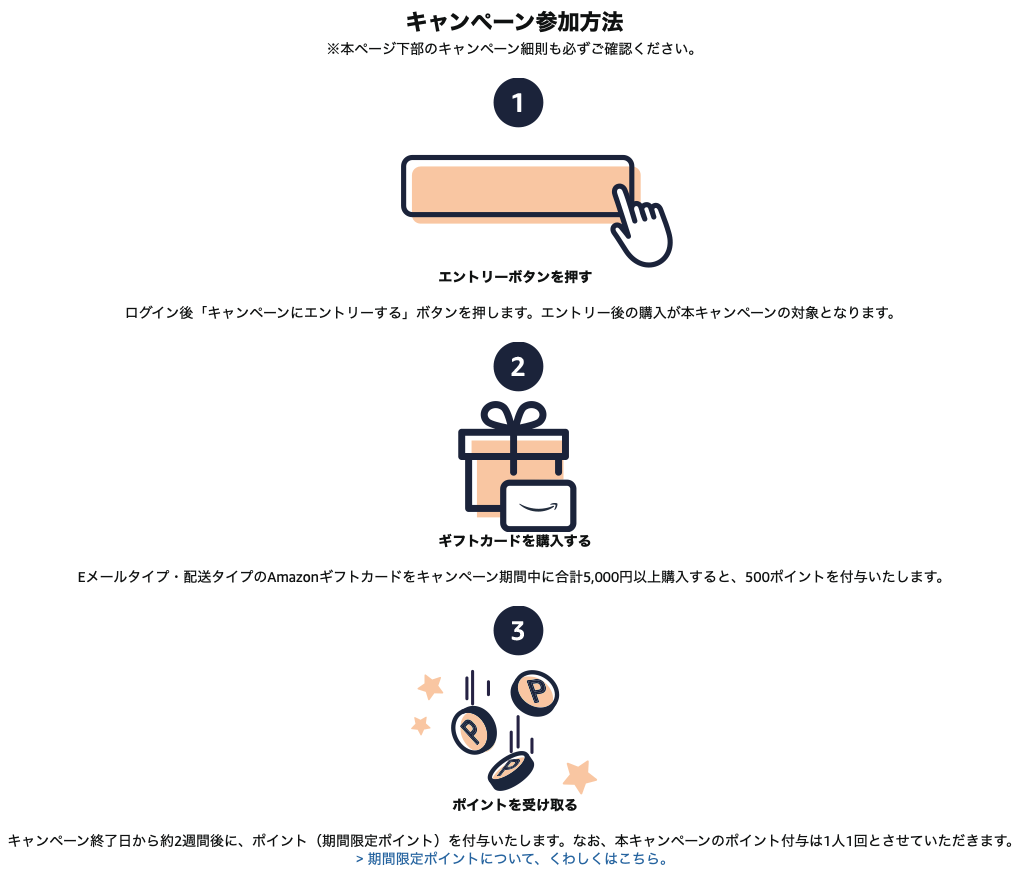 キャンペーン参加方法
※本ページ下部のキャンペーン細則も必ずご確認ください。

1

エントリーボタンを押す

ログイン後「キャンペーンにエントリーする」ボタンを押します。エントリー後の購入が本キャンペーンの対象となります。

2

ギフトカードを購入する

Eメールタイプ・配送タイプのAmazonギフトカードをキャンペーン期間中に合計5,000円以上購入すると、500ポイントを付与いたします。

3

P P P

ポイントを受け取る

キャンペーン終了日から約2週間後に、ポイント（期間限定ポイント）を付与いたします。なお、本キャンペーンのポイント付与は1人1回とさせていただきます。
> 期間限定ポイントについて、くわしくはこちら。