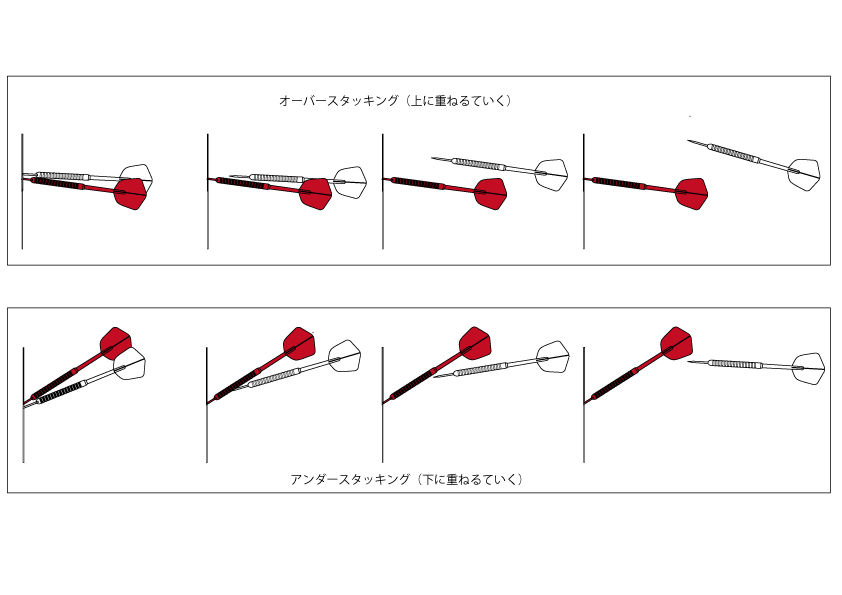 オーバースタッキング（上に重ねるていく）

アンダースタッキング（下に重ねるていく）