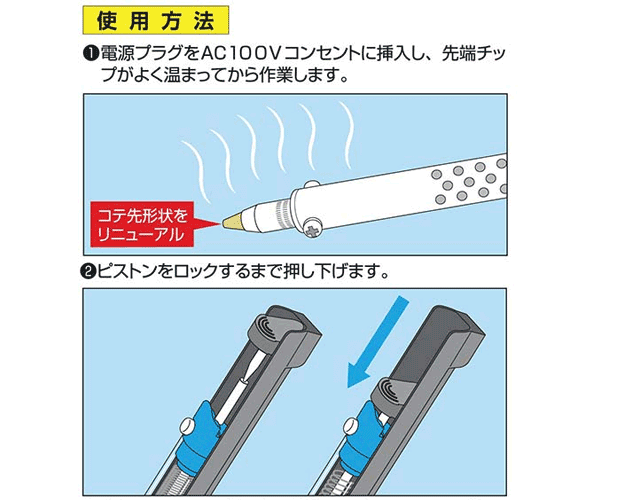 使用方法

❶電源プラグをAC100Vコンセントに挿入し、先端チップがよく温まってから作業します。

コテ先形状をリニューアル

❷ピストンをロックするまで押し下げます。