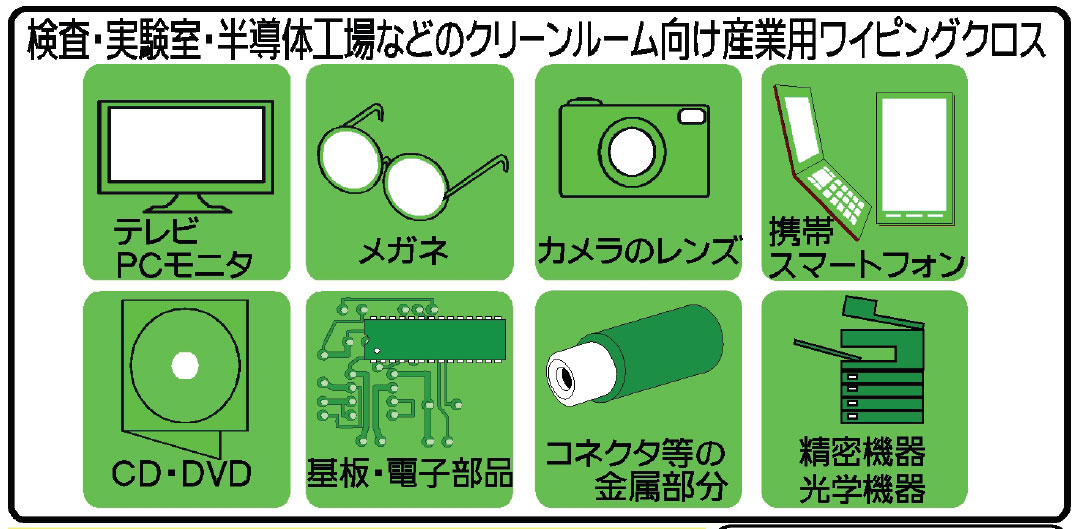 検査・実験室・半導体工場などのクリーンルーム向け産業用ワイピングクロス

テレビ
PCモニタ

メガネ

カメラのレンズ

携帯
スマートフォン

CD・DVD

基板・電子部品

コネクタ等の
金属部分

精密機器
光学機器