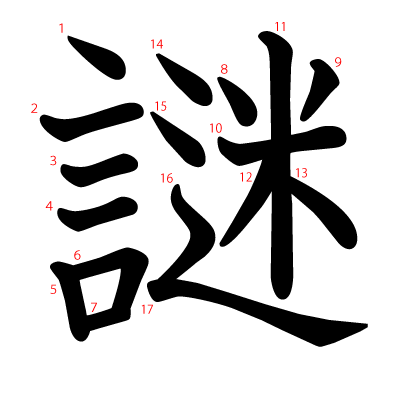 謎

1
2
3
4
5
6
7
8
9
10
11
12
13
14
15
16
17