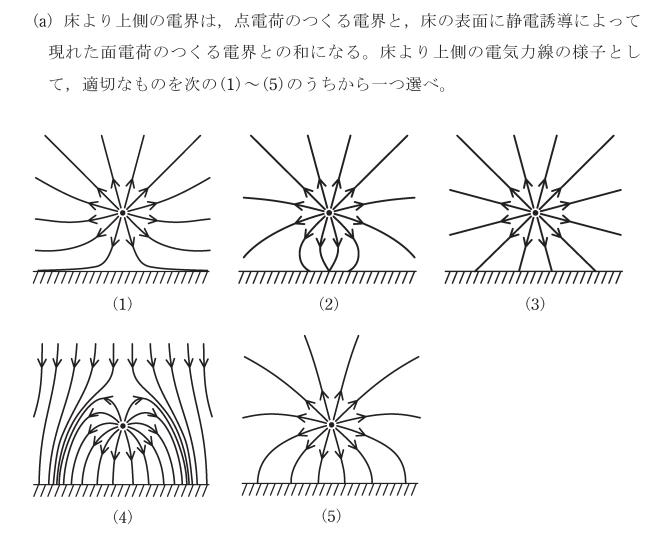 (a) 床より上側の電界は，点電荷のつくる電界と，床の表面に静電誘導によって現れた面電荷のつくる電界との和になる。床より上側の電気力線の様子として，適切なものを次の(1)～(5)のうちから一つ選べ。

(1)

(2)

(3)

(4)

(5)