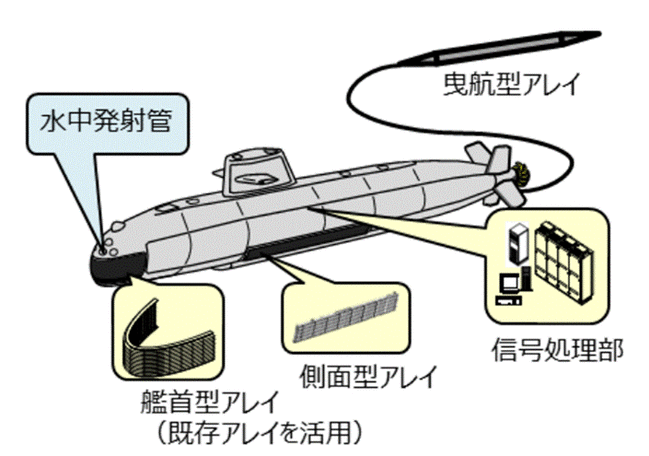 曳航型アレイ

水中発射管

信号処理部

側面型アレイ

艦首型アレイ
（既存アレイを活用）