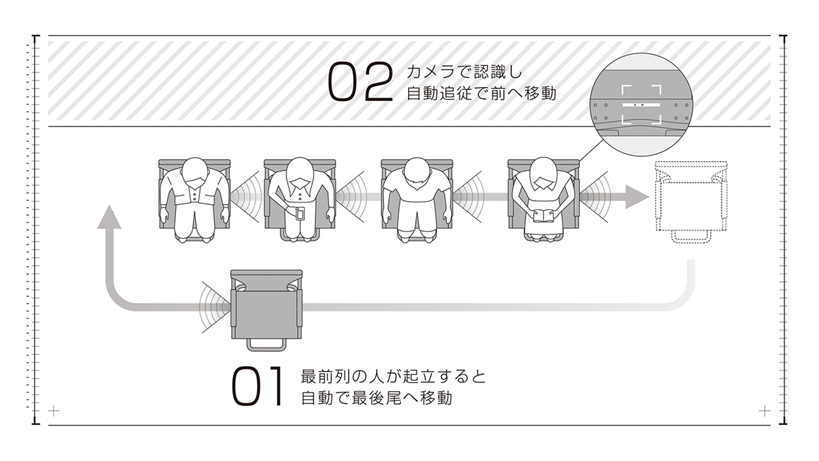 02 カメラで認識し
自動追従で前へ移動

01 最前列の人が起立すると
自動で最後尾へ移動