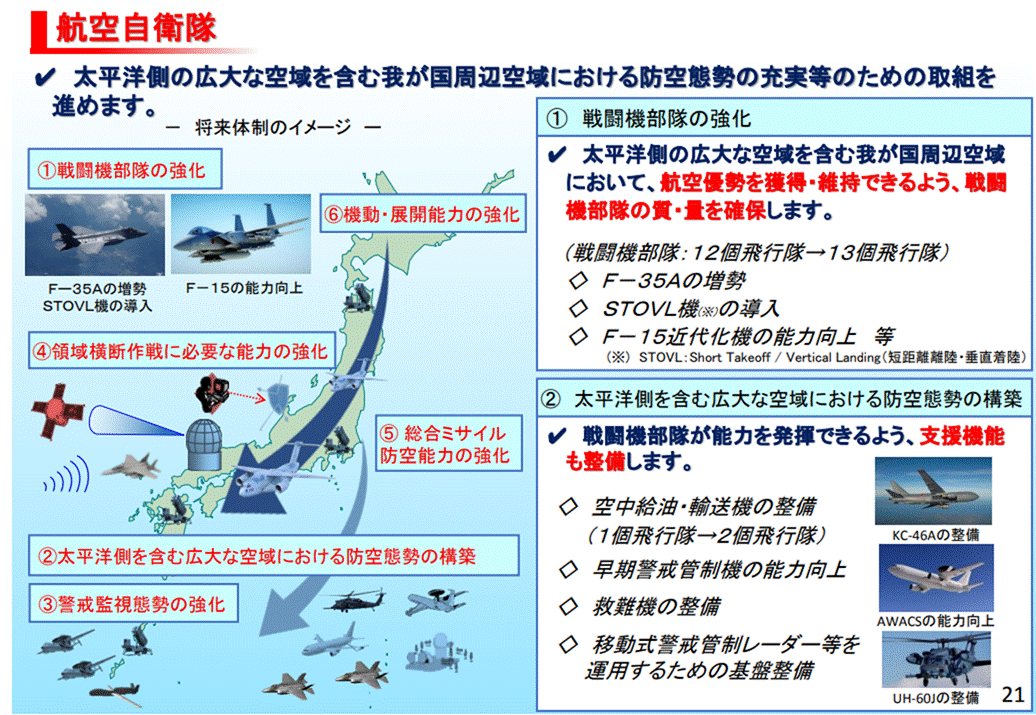 航空自衛隊

✔ 太平洋側の広大な空域を含む我が国周辺空域における防空態勢の充実等のための取組を進めます。

― 将来体制のイメージ ―

①戦闘機部隊の強化

F－35Aの増勢
STOVL機の導入

F－15の能力向上

⑥機動・展開能力の強化

④領域横断作戦に必要な能力の強化

⑤ 総合ミサイル防空能力の強化

②太平洋側を含む広大な空域における防空態勢の構築

③警戒監視態勢の強化

① 戦闘機部隊の強化

✔ 太平洋側の広大な空域を含む我が国周辺空域において、航空優勢を獲得・維持できるよう、戦闘機部隊の質・量を確保します。

（戦闘機部隊：12個飛行隊→13個飛行隊）
◇ F－35Aの増勢
◇ STOVL機(※)の導入
◇ F－15近代化機の能力向上 等
（※） STOVL：Short Takeoff / Vertical Landing（短距離離陸・垂直着陸）

② 太平洋側を含む広大な空域における防空態勢の構築

✔ 戦闘機部隊が能力を発揮できるよう、支援機能も整備します。

◇ 空中給油・輸送機の整備
（1個飛行隊→2個飛行隊）
◇ 早期警戒管制機の能力向上
◇ 救難機の整備
◇ 移動式警戒管制レーダー等を運用するための基盤整備

KC-46Aの整備
AWACSの能力向上
UH-60Jの整備

21