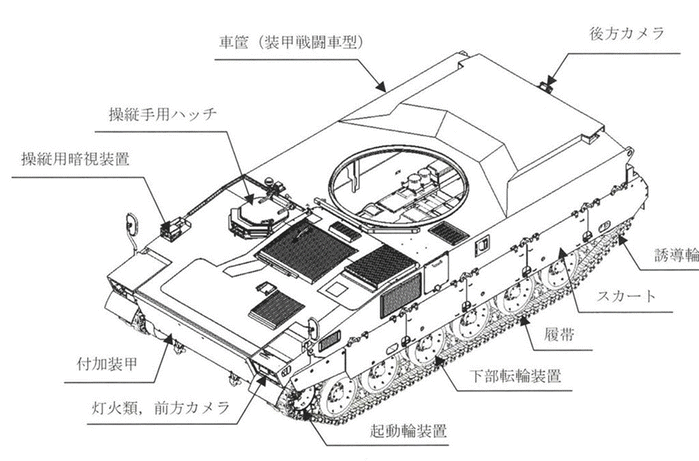 車筐（装甲戦闘車型）

後方カメラ

操縦手用ハッチ

操縦用暗視装置

誘導輪

スカート

履帯

下部転輪装置

付加装甲

灯火類，前方カメラ

起動輪装置