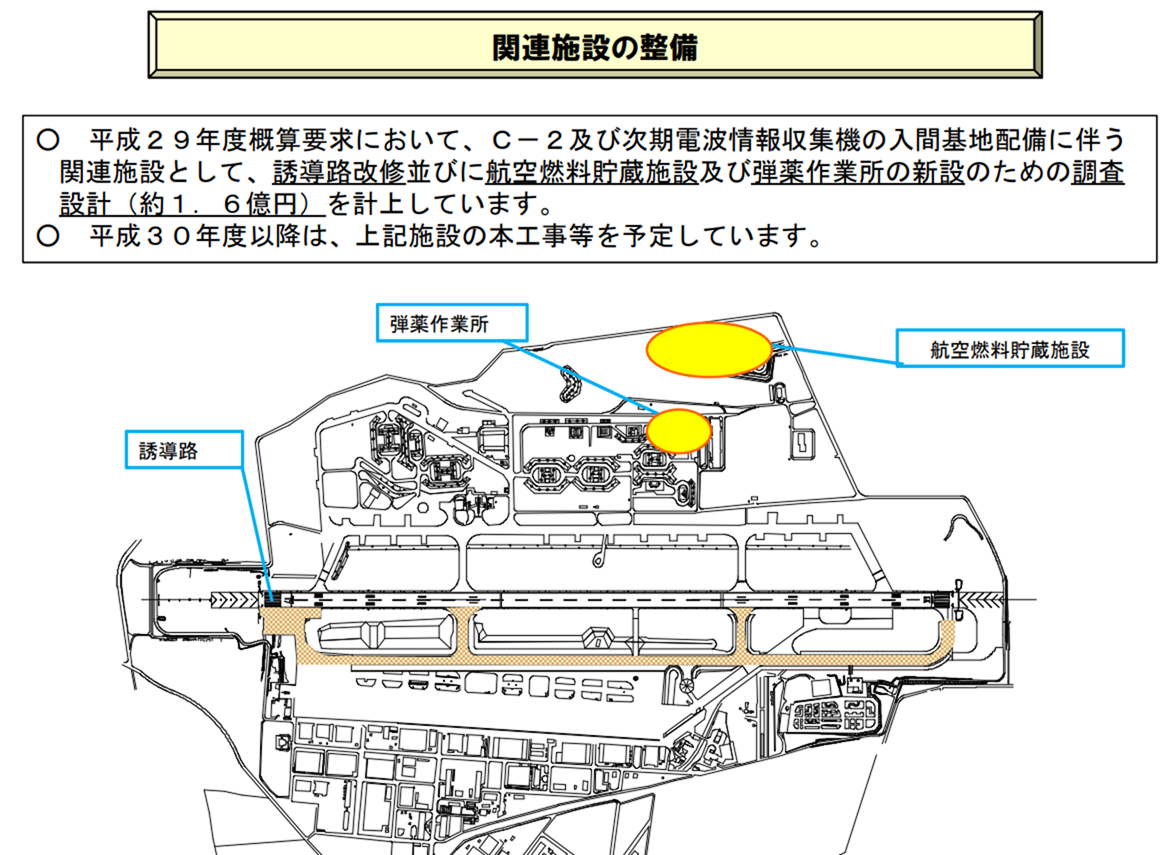 関連施設の整備

○　平成２９年度概算要求において、Ｃ－２及び次期電波情報収集機の入間基地配備に伴う関連施設として、誘導路改修並びに航空燃料貯蔵施設及び弾薬作業所の新設のための調査設計（約１．６億円）を計上しています。
○　平成３０年度以降は、上記施設の本工事等を予定しています。

弾薬作業所

航空燃料貯蔵施設

誘導路