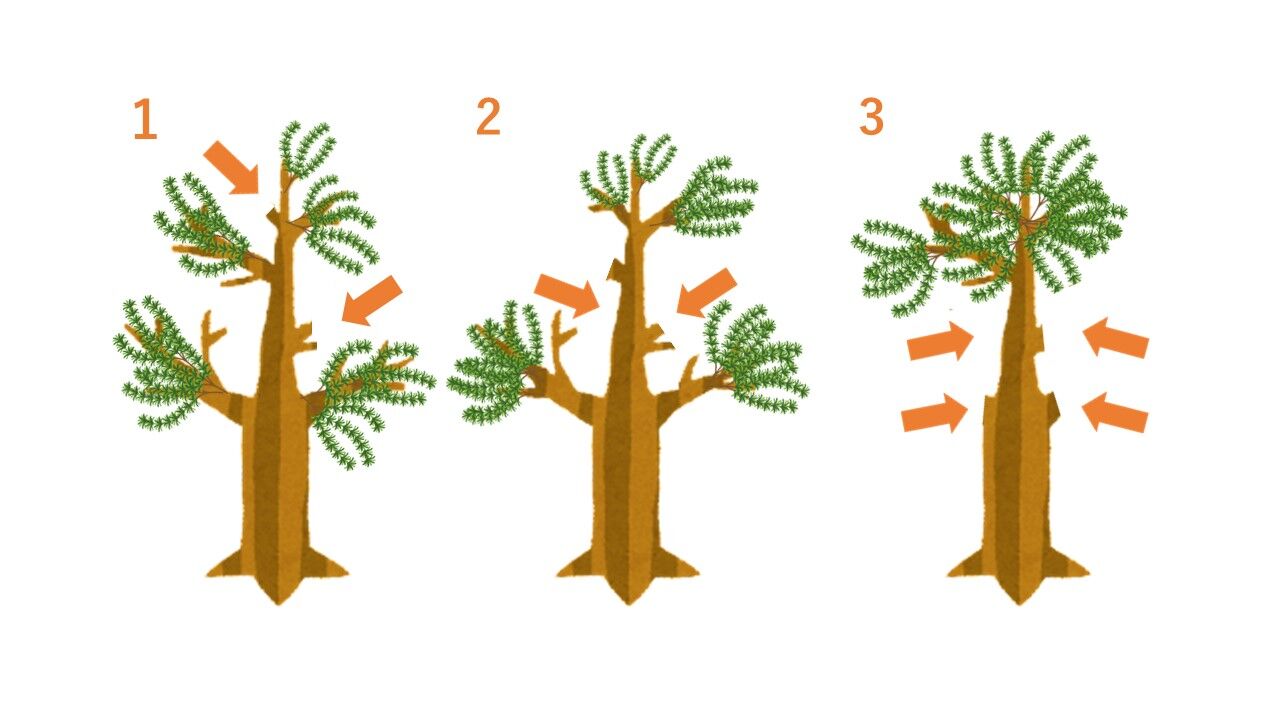 1

2

3