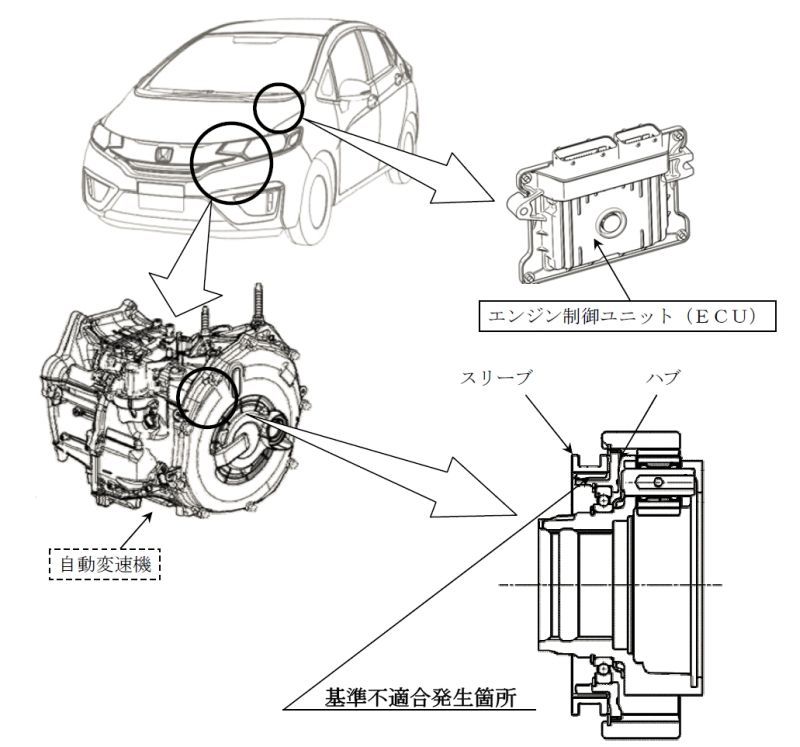 エンジン制御ユニット（ＥＣＵ）

スリーブ

ハブ

自動変速機

基準不適合発生箇所