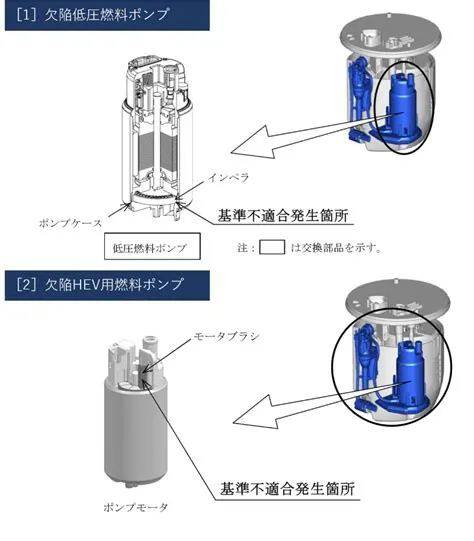 [1] 欠陥低圧燃料ポンプ

インペラ

ポンプケース

基準不適合発生箇所

低圧燃料ポンプ

注：　　は交換部品を示す。

[2] 欠陥HEV用燃料ポンプ

モータブラシ

基準不適合発生箇所

ポンプモータ