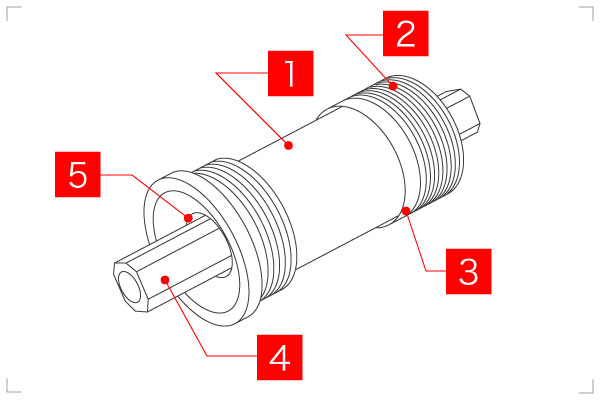 2
1
5
3
4